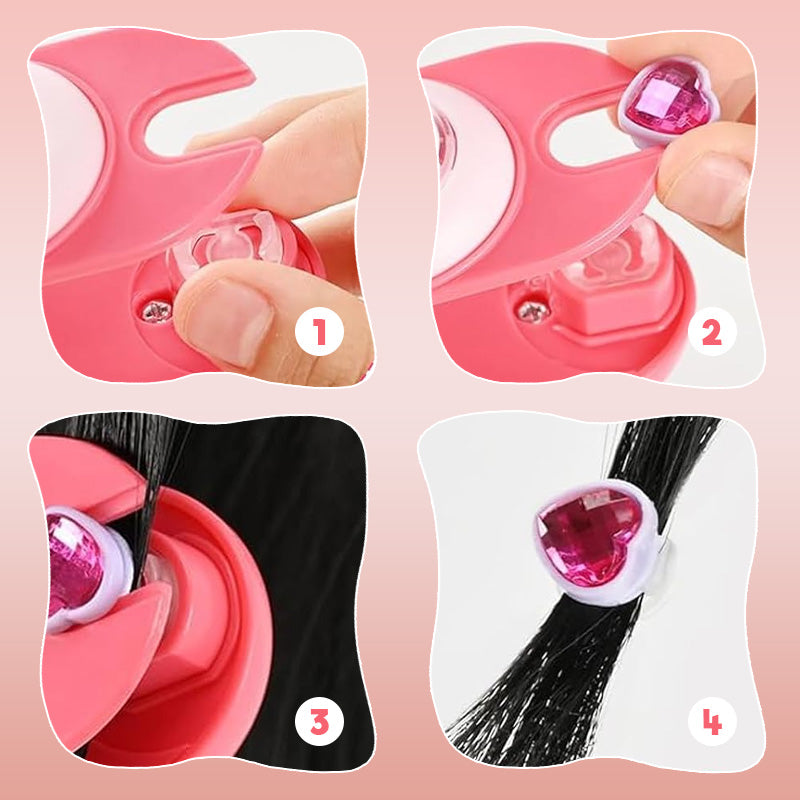 1

2

3

4